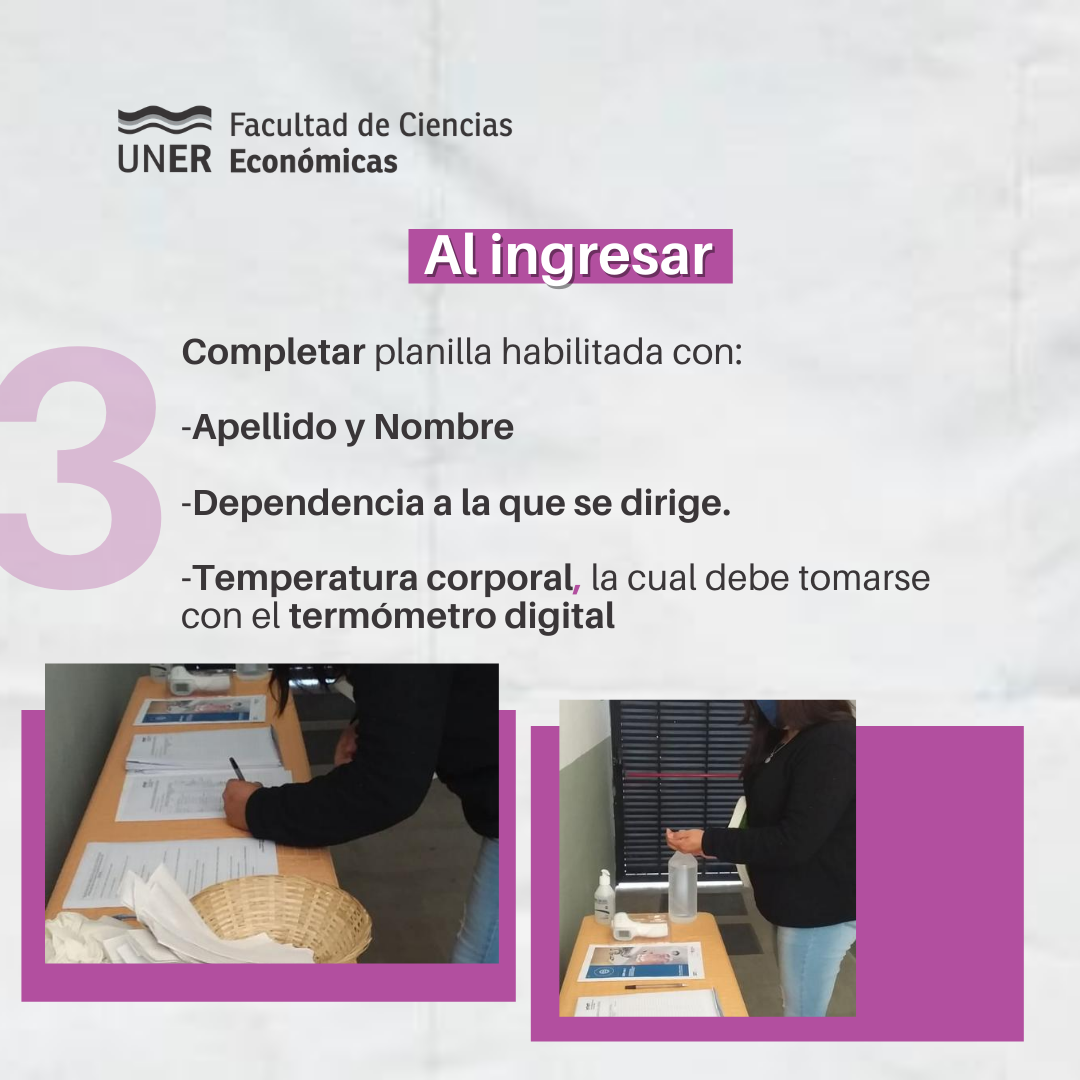 UNER Facultad de Ciencias Económicas

Al ingresar

3

Completar planilla habilitada con:

-Apellido y Nombre

-Dependencia a la que se dirige.

-Temperatura corporal, la cual debe tomarse con el termómetro digital